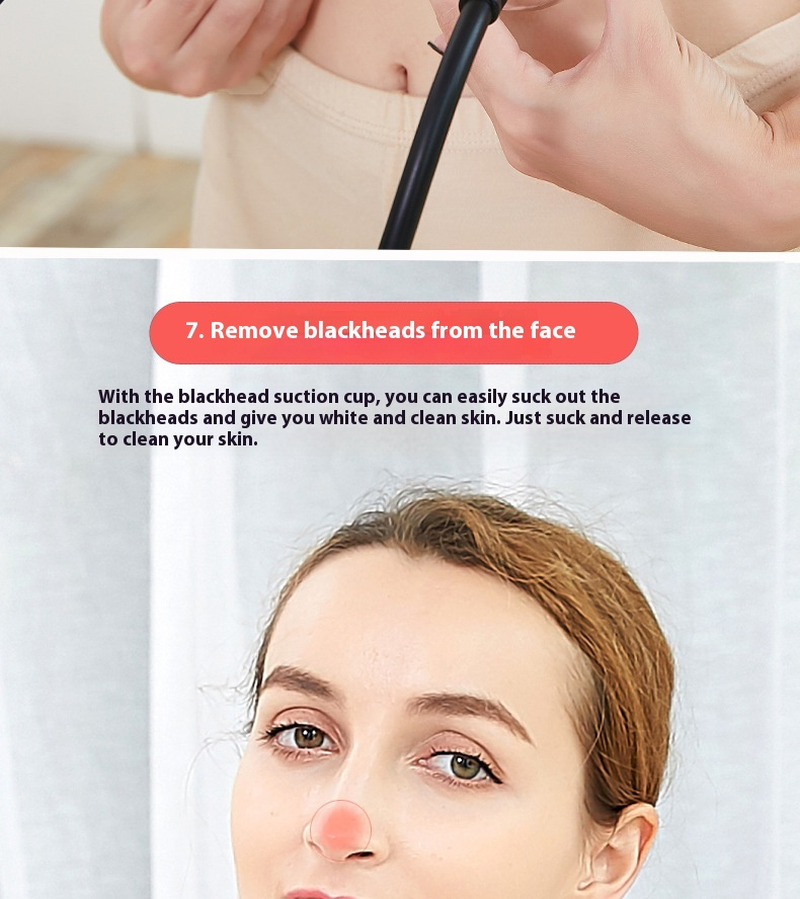 7. Remove blackheads from the face

With the blackhead suction cup, you can easily suck out the blackheads and give you white and clean skin. Just suck and release to clean your skin.